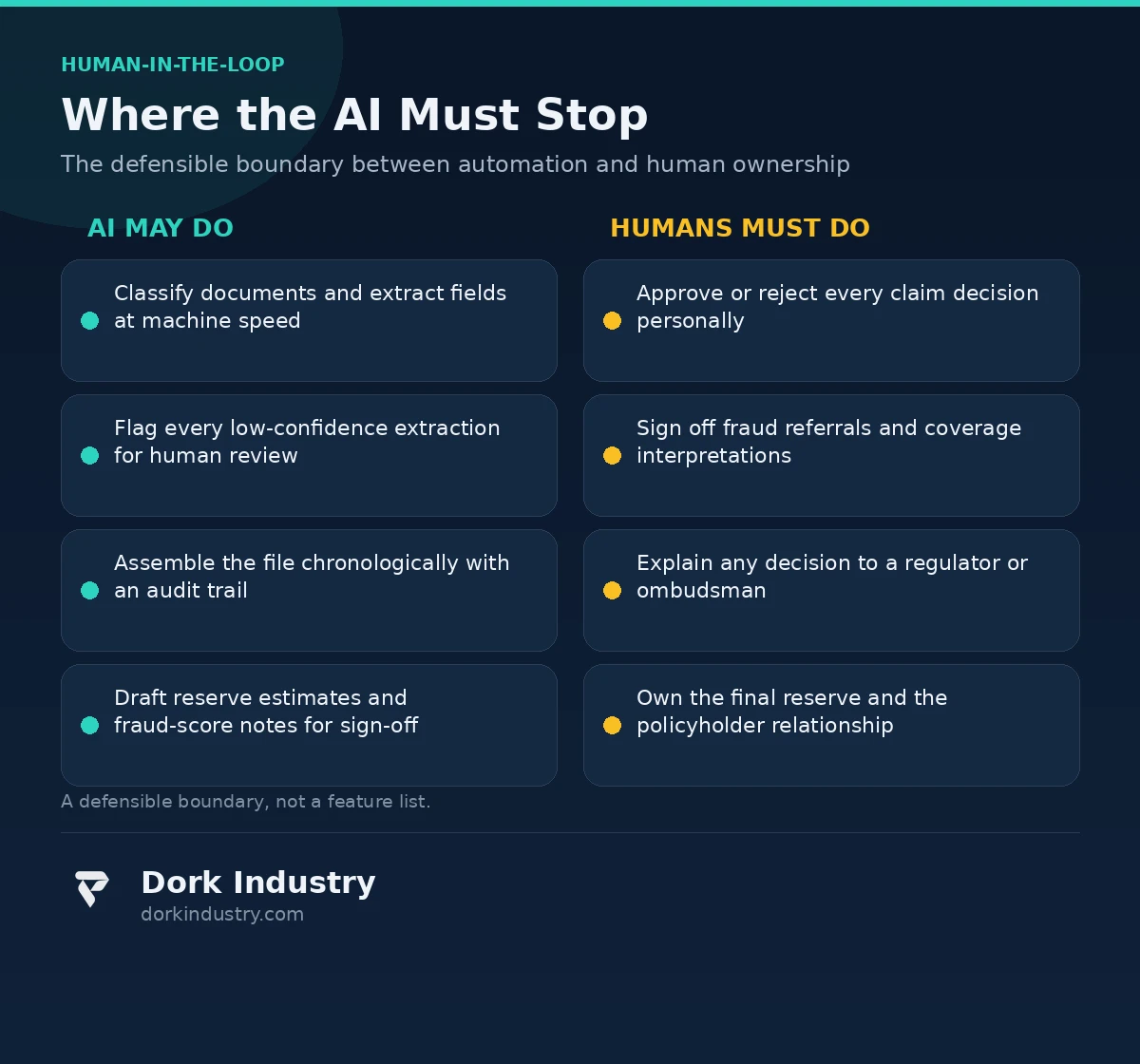 HUMAN-IN-THE-LOOP

Where the AI Must Stop

The defensible boundary between automation and human ownership

AI MAY DO

• Classify documents and extract fields at machine speed

• Flag every low-confidence extraction for human review

• Assemble the file chronologically with an audit trail

• Draft reserve estimates and fraud-score notes for sign-off

HUMANS MUST DO

• Approve or reject every claim decision personally

• Sign off fraud referrals and coverage interpretations

• Explain any decision to a regulator or ombudsman

• Own the final reserve and the policyholder relationship

A defensible boundary, not a feature list.

Dork Industry
dorkindustry.com