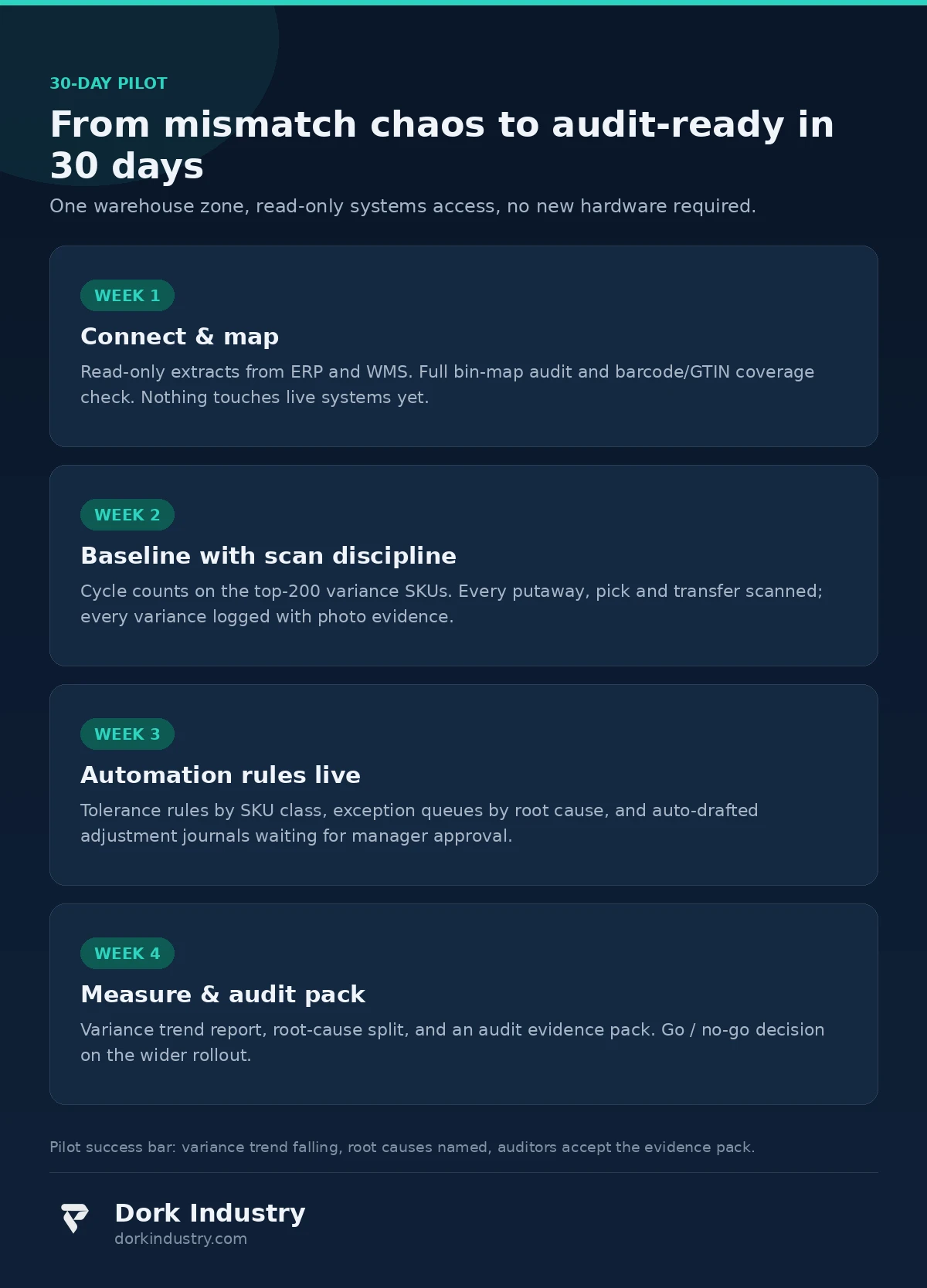 30-DAY PILOT

From mismatch chaos to audit-ready in 30 days

One warehouse zone, read-only systems access, no new hardware required.

WEEK 1

Connect & map

Read-only extracts from ERP and WMS. Full bin-map audit and barcode/GTIN coverage check. Nothing touches live systems yet.

WEEK 2

Baseline with scan discipline

Cycle counts on the top-200 variance SKUs. Every putaway, pick and transfer scanned; every variance logged with photo evidence.

WEEK 3

Automation rules live

Tolerance rules by SKU class, exception queues by root cause, and auto-drafted adjustment journals waiting for manager approval.

WEEK 4

Measure & audit pack

Variance trend report, root-cause split, and an audit evidence pack. Go / no-go decision on the wider rollout.

Pilot success bar: variance trend falling, root causes named, auditors accept the evidence pack.

Dork Industry
dorkindustry.com